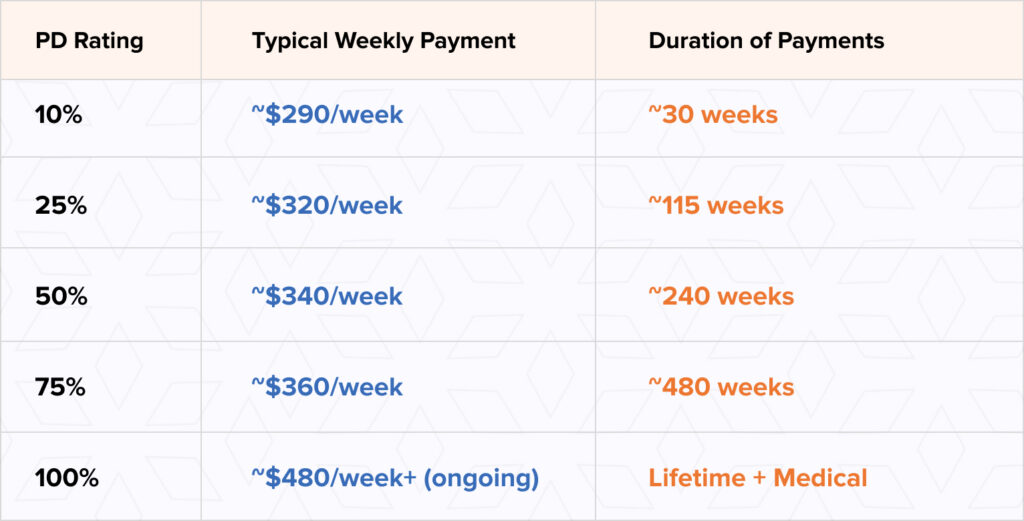 | PD Rating | Typical Weekly Payment | Duration of Payments |
|---|---|---|
| 10% | ~\$290/week | ~30 weeks |
| 25% | ~\$320/week | ~115 weeks |
| 50% | ~\$340/week | ~240 weeks |
| 75% | ~\$360/week | ~480 weeks |
| 100% | ~\$480/week+ (ongoing) | Lifetime + Medical |